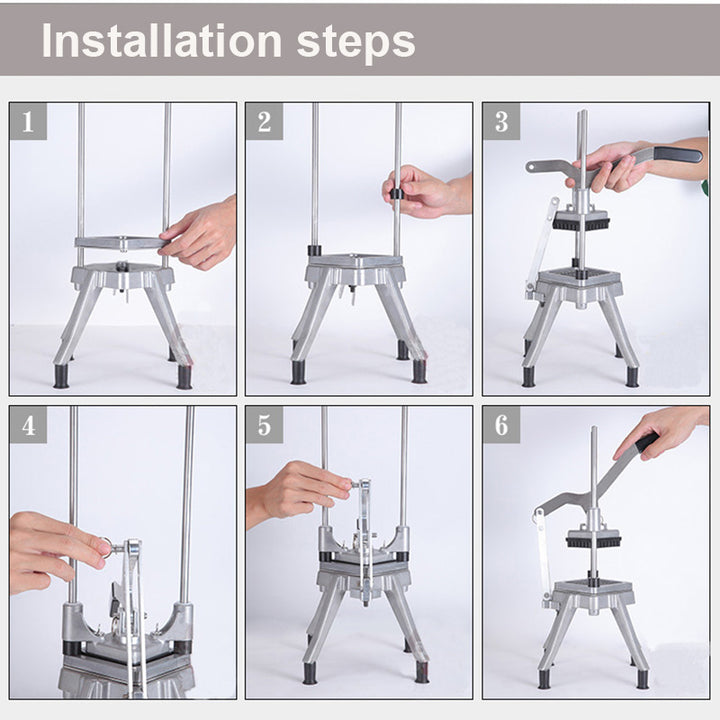 Installation steps

1

2

3

4

5

6